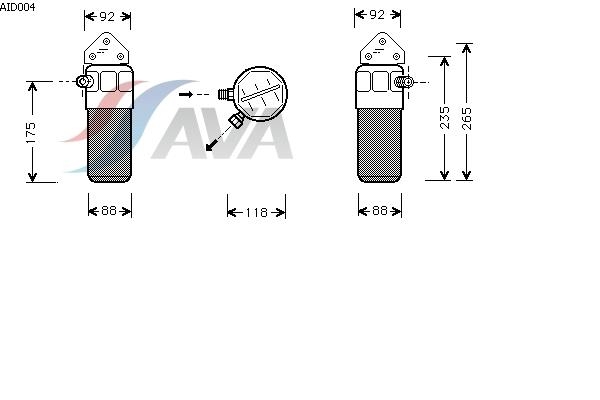 AID004

92

175

88

AVA

118

92

235

265

88