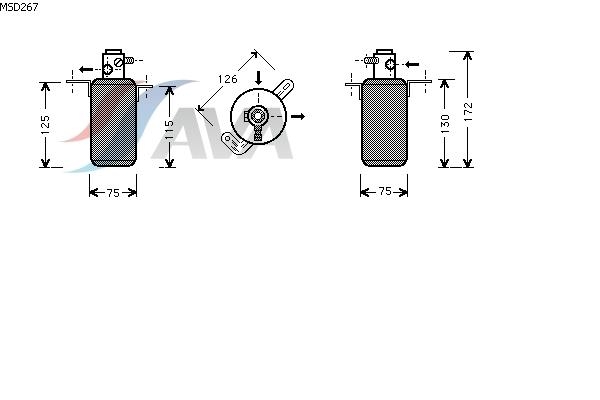 MSD267

125

115

75

126

AVA

130

172

75